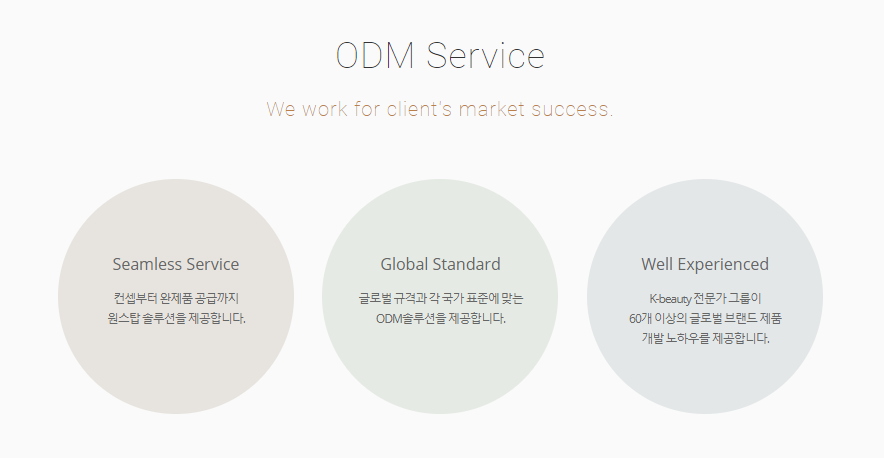 ODM Service

We work for client's market success.

Seamless Service

컨셉부터 완제품 공급까지
원스탑 솔루션을 제공합니다.

Global Standard

글로벌 규격과 각 국가 표준에 맞는
ODM솔루션을 제공합니다.

Well Experienced

K-beauty 전문가 그룹이
60개 이상의 글로벌 브랜드 제품
개발 노하우를 제공합니다.